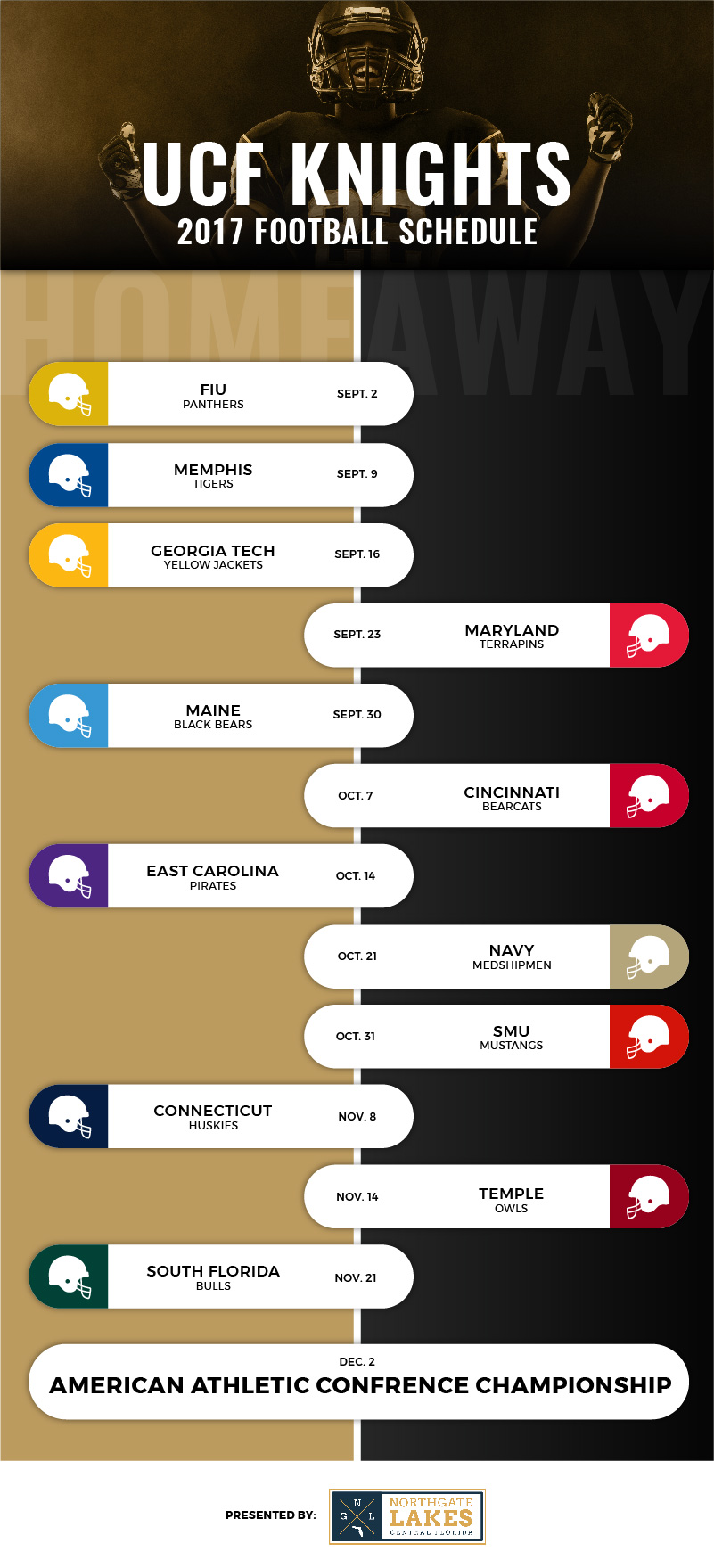 UCF KNIGHTS
2017 FOOTBALL SCHEDULE

HOME AWAY

FIU
PANTHERS
SEPT. 2

MEMPHIS
TIGERS
SEPT. 9

GEORGIA TECH
YELLOW JACKETS
SEPT. 16

SEPT. 23
MARYLAND
TERRAPINS

MAINE
BLACK BEARS
SEPT. 30

OCT. 7
CINCINNATI
BEARCATS

EAST CAROLINA
PIRATES
OCT. 14

OCT. 21
NAVY
MEDSHIPMEN

OCT. 31
SMU
MUSTANGS

CONNECTICUT
HUSKIES
NOV. 8

NOV. 14
TEMPLE
OWLS

SOUTH FLORIDA
BULLS
NOV. 21

DEC. 2
AMERICAN ATHLETIC CONFRENCE CHAMPIONSHIP

PRESENTED BY:
N G L
NORTHGATE LAKES
CENTRAL FLORIDA